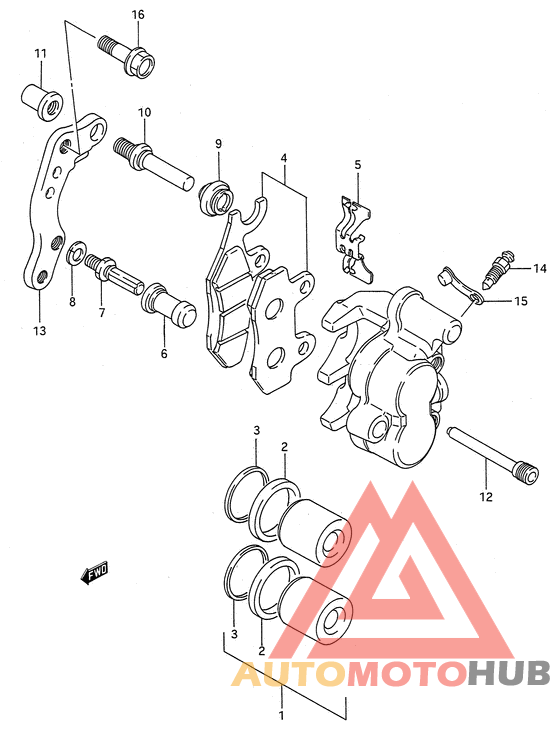 16
11
10
9
4
5
14
15
13
8
7
6
3
2
12
FWD
3
2
AUTOMOTOHUB
1