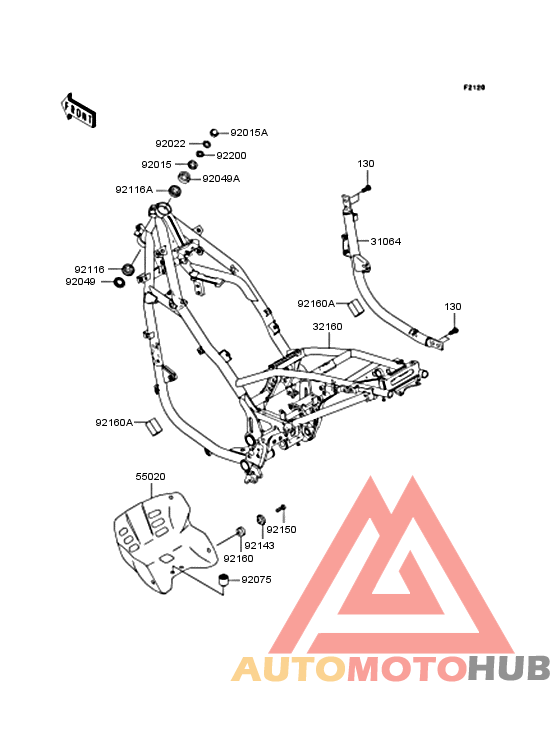 F2120

FRONT

92015A
92022
92200
92015
92049A
92116A
130
31064
92116
92049
92160A
130
32160
92160A
55020
92150
92143
92160
92075

AUTOMOTOHUB