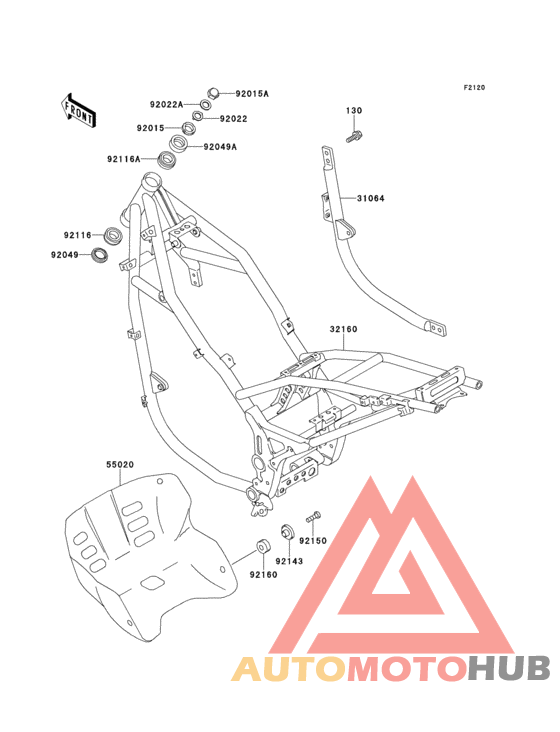 F2120

FRONT

92015A
92022A
92022
92015
92049A
92116A
130
31064
92116
92049
32160
55020
92150
92143
92160

AUTOMOTOHUB