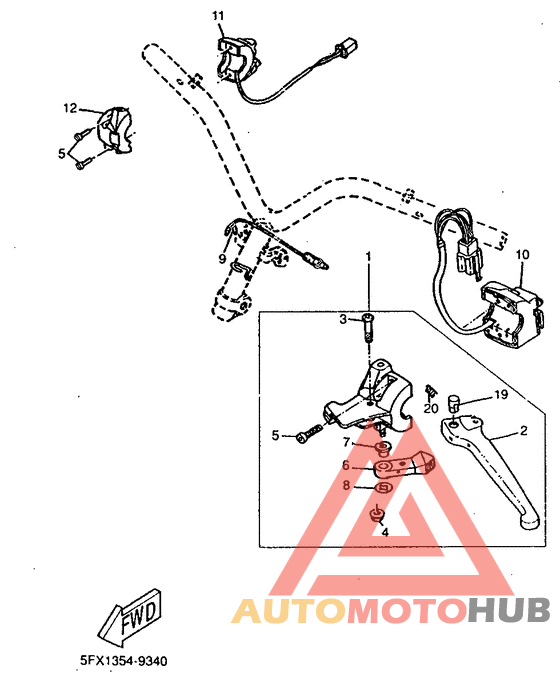 11
12
5
9
1
10
3
20
19
5
7
2
6
8
4
FWD
AUTOMOTOHUB
5FX1354-9340