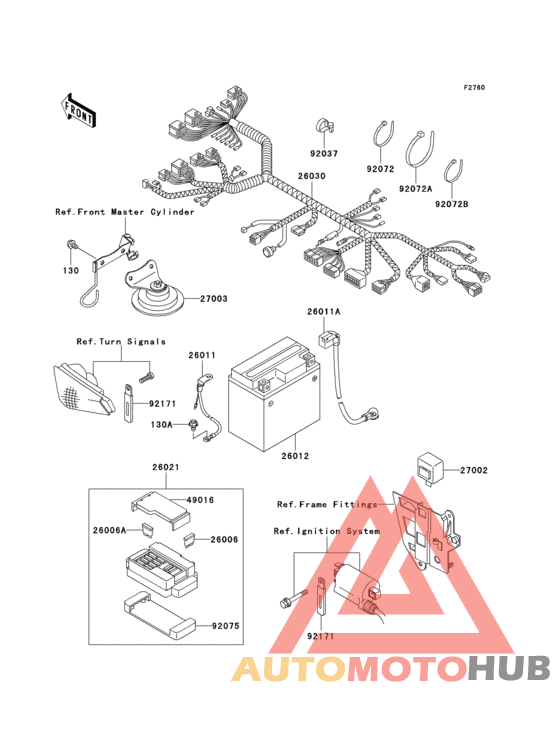 F2760

FRONT

92037

92072

92072A

92072B

26030

Ref.Front Master Cylinder

130

27003

26011A

Ref.Turn Signals

26011

92171

130A

26012

26021

49016

26006A

26006

92075

27002

Ref.Frame Fittings

Ref.Ignition System

92171

AUTOMOTOHUB