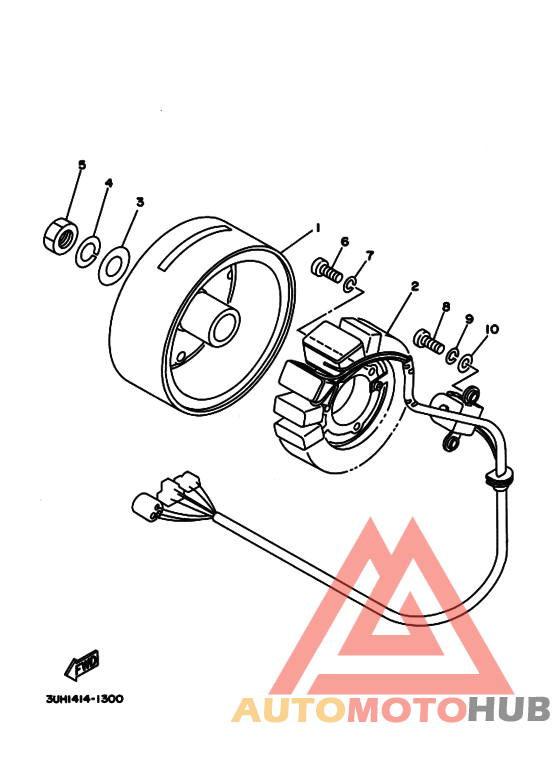 5
4
3
1
6
7
2
8
9
10
FWD
3UH1414-1300
AUTOMOTOHUB