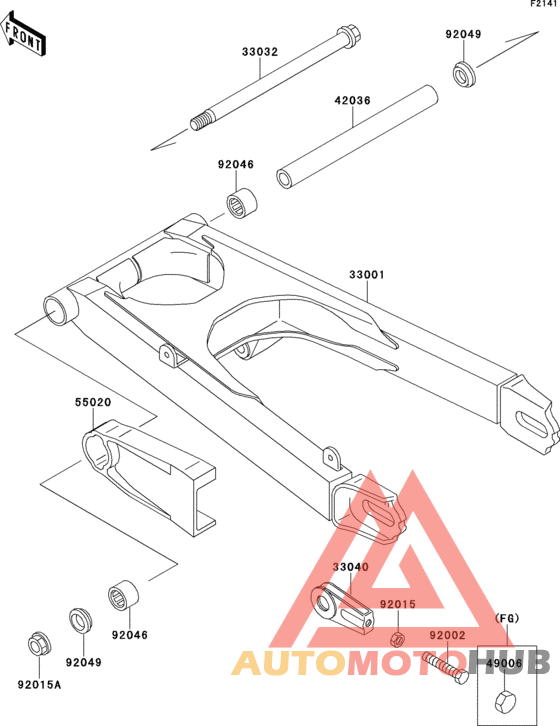 F2141

FRONT

33032

92049

42036

92046

33001

55020

33040

92015

(FG)

92002

49006

92046

92049

92015A

AUTOMOTOHUB