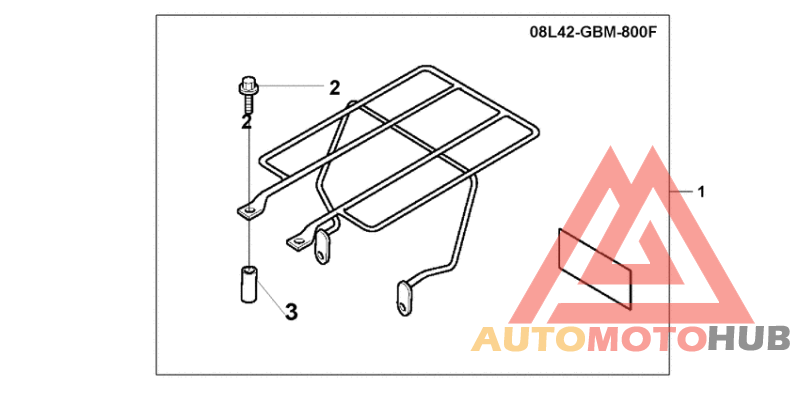 08L42-GBM-800F

2

2

1

3

AUTOMOTOHUB