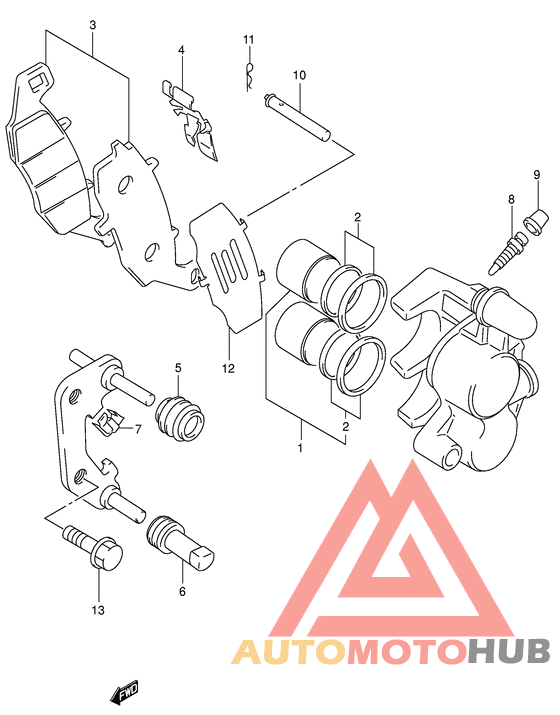 3
4
11
10
9
8
2
12
5
7
2
1
13
6
AUTOMOTOHUB
FWD