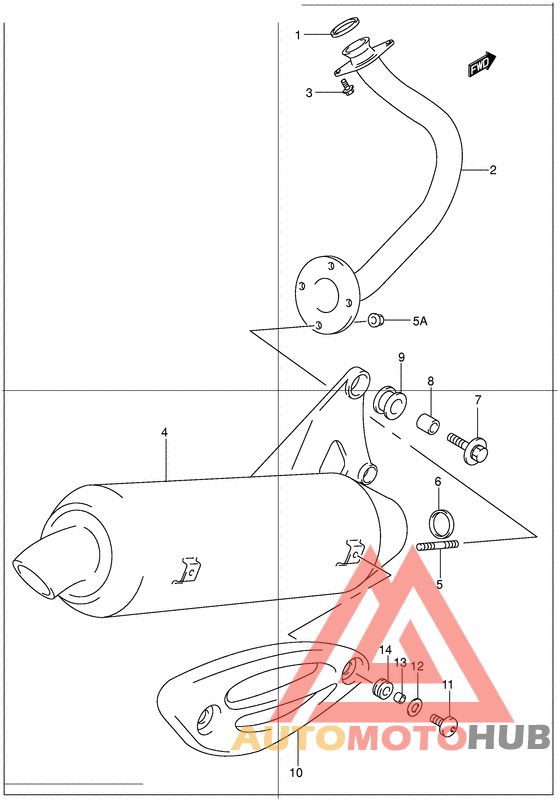 1
FWD
3
2
5A
9
8
7
4
6
5
14
13
12
11
10
AUTOMOTOHUB