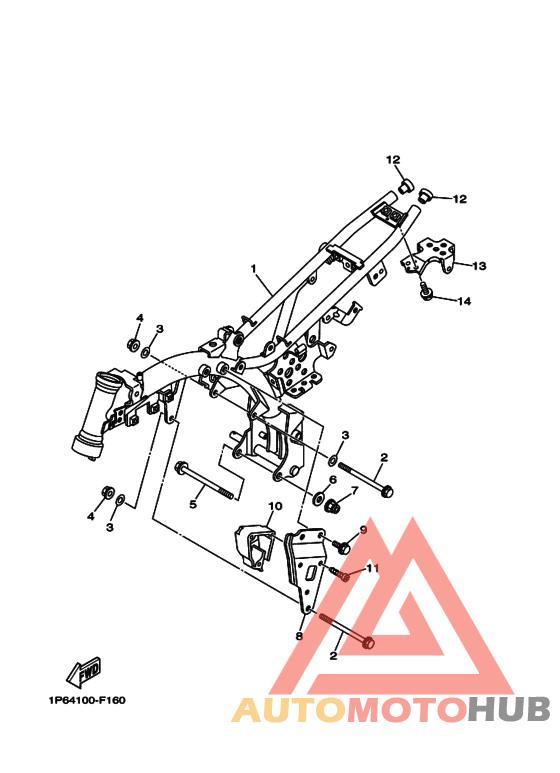 12
12
1
13
14
4
3
3
2
6
7
5
4
3
10
9
11
8
2
FWD
1P64100-F160
AUTOMOTOHUB