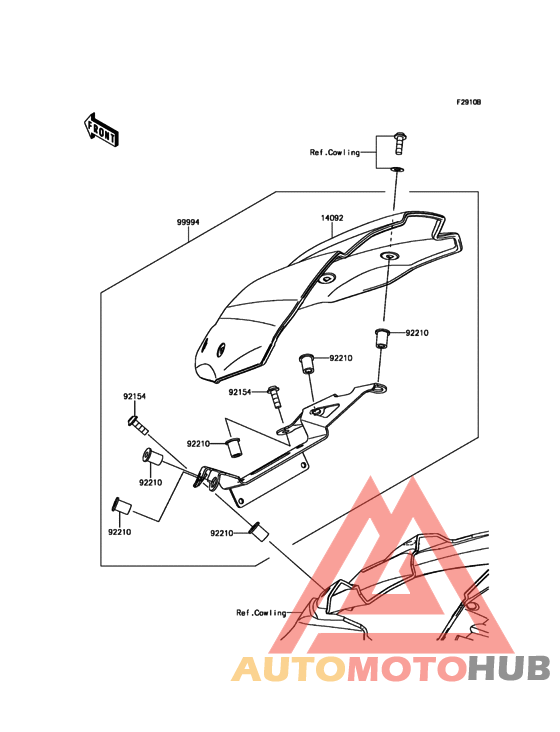 F2910B

FRONT

Ref.Cowling

99994

14092

92210

92210

92154

92154

92210

92210

92210

92210

Ref.Cowling

AUTOMOTOHUB