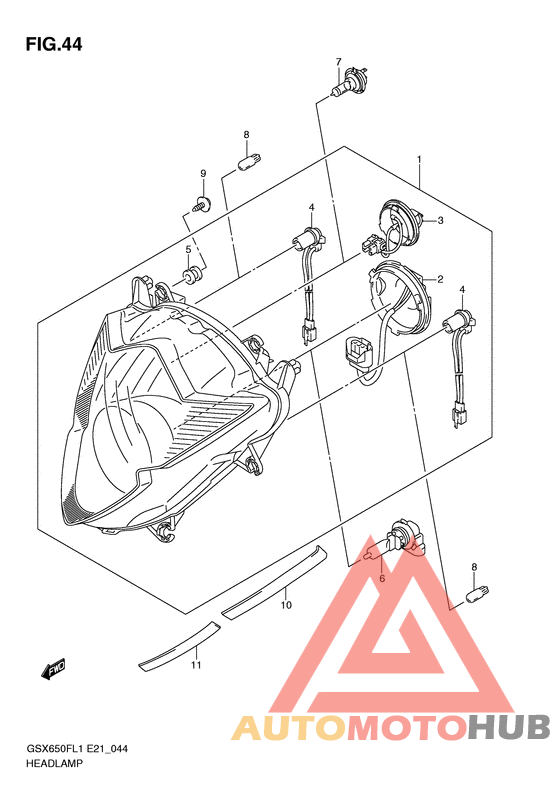 FIG.44

7
8
9
1
4
3
5
2
4
6
8
10
11
FWD

AUTOMOTOHUB

GSX650FL1 E21_044
HEADLAMP