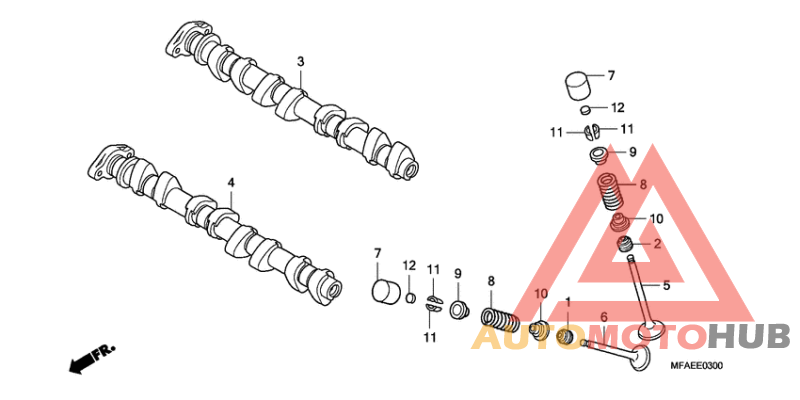 3

4

7

12

11

11

9

8

10

2

5

7

12

11

11

9

8

10

1

6

FR.

AUTOMOTOHUB

MFAEE0300