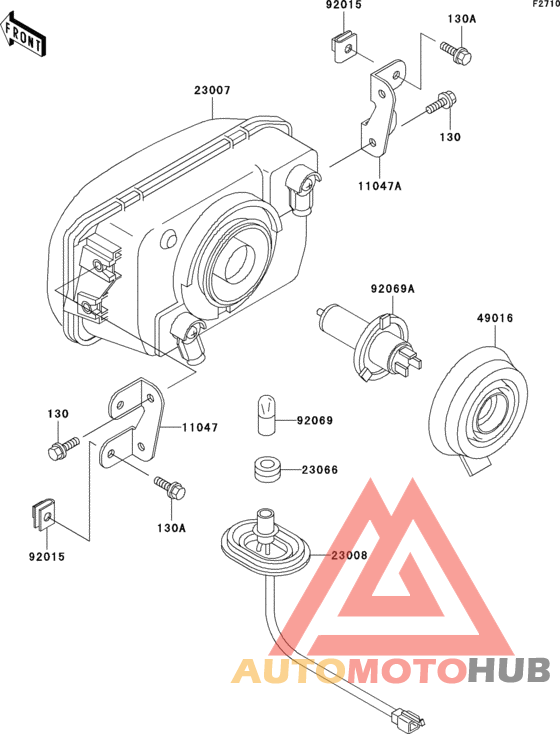 F2710

FRONT

92015
130A
23007
130
11047A
92069A
49016
130
11047
92069
23066
130A
92015
23008

AUTOMOTOHUB