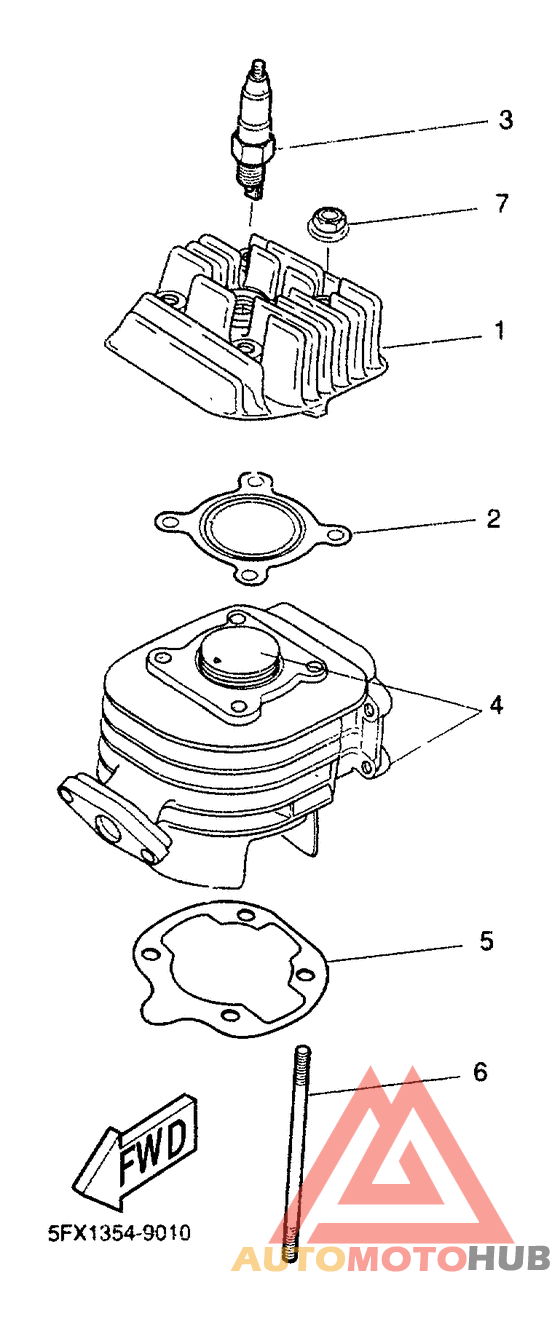 3
7
1
2
4
5
6
FWD
5FX1354-9010
AUTOMOTOHUB