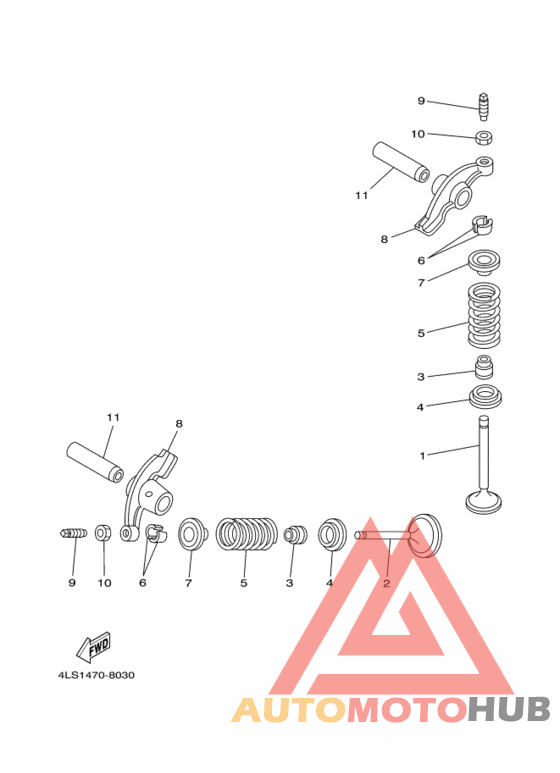 9
10
11
8
6
7
5
3
4
1
11
8
9
10
6
7
5
3
4
2
FWD
4LS1470-8030
AUTOMOTOHUB