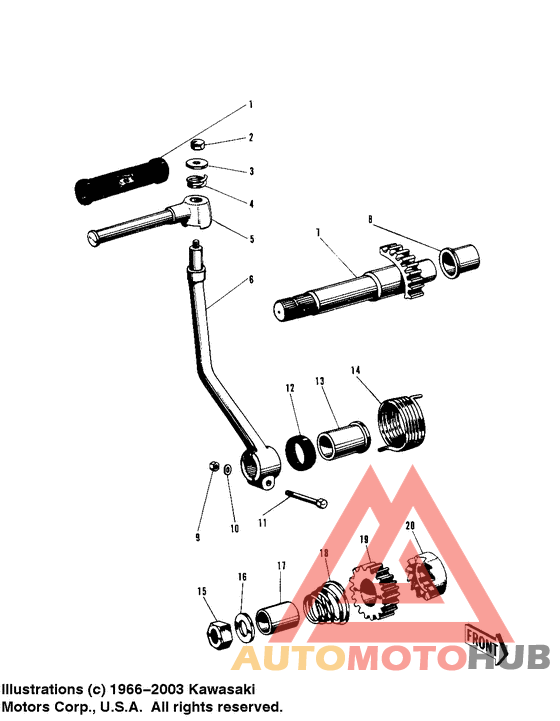 1
2
3
4
5
6
7
8
12
13
14
9
10
11
15
16
17
18
19
20
FRONT
AUTOMOTOHUB
Illustrations (c) 1966–2003 Kawasaki Motors Corp., U.S.A. All rights reserved.