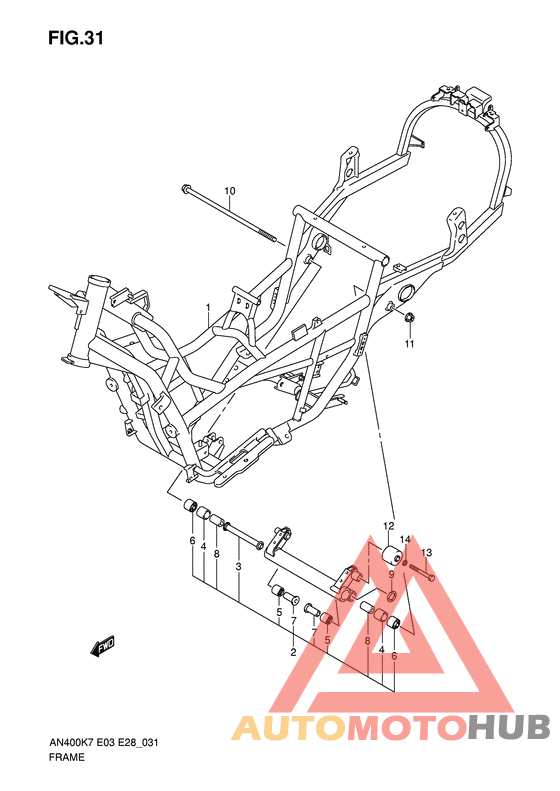 FIG.31

10

1

11

12

14

13

9

6

4

8

3

5

7

7

5

2

8

4

6

FWD

AUTOMOTOHUB

AN400K7 E03 E28_031
FRAME