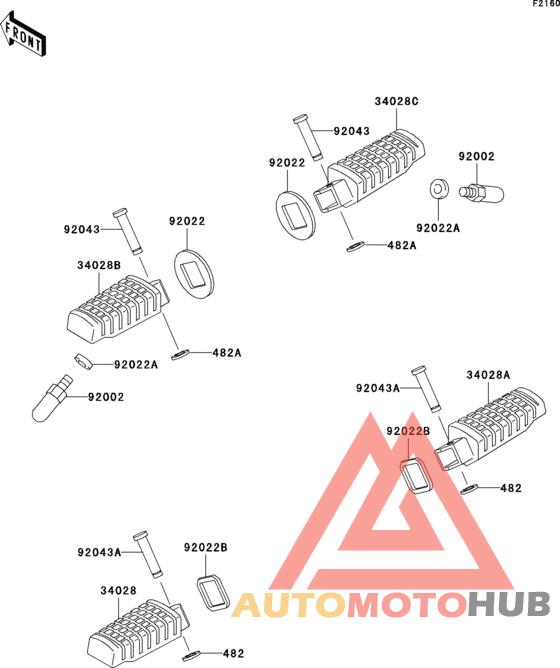 F2160

FRONT

34028C
92043
92022
92002
92022A
482A

92043
92022
34028B
482A
92022A
92002

92043A
34028A
92022B
482

92043A
92022B
34028
482

AUTOMOTOHUB