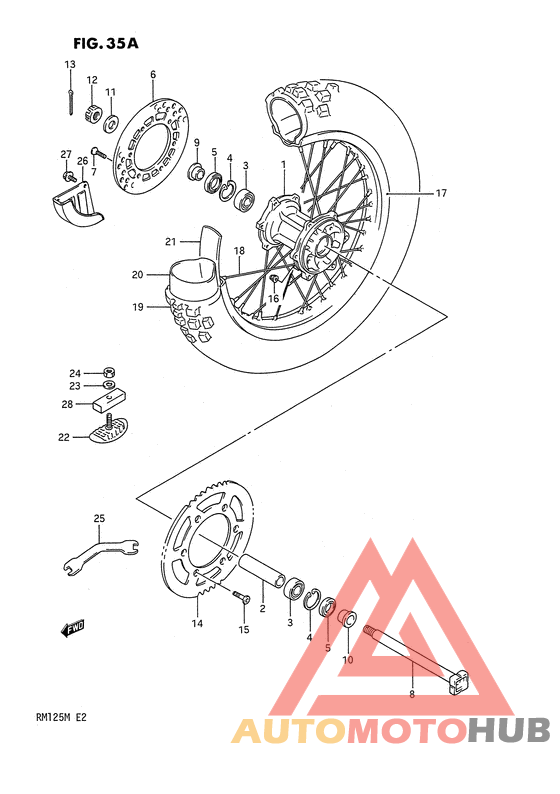 FIG. 35A

13
12
11
6
27
26
7
9
5
4
3
1
17
21
18
20
16
19
24
23
28
22
25
14
15
2
3
4
5
10
8
FWD

RM125M E2

AUTOMOTOHUB