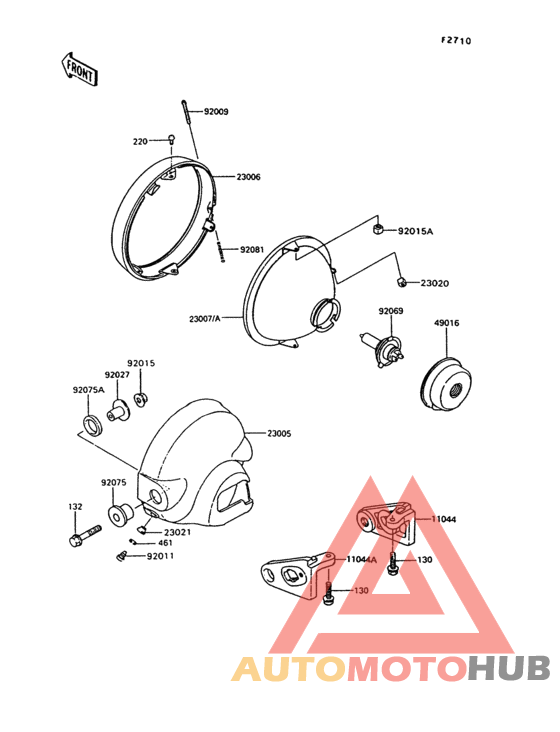 F2710

FRONT

92009
220
23006
92081
92015A
23020
23007/A
92069
49016
92015
92027
92075A
23005
92075
132
23021
461
92011
11044
11044A
130
130

AUTOMOTOHUB