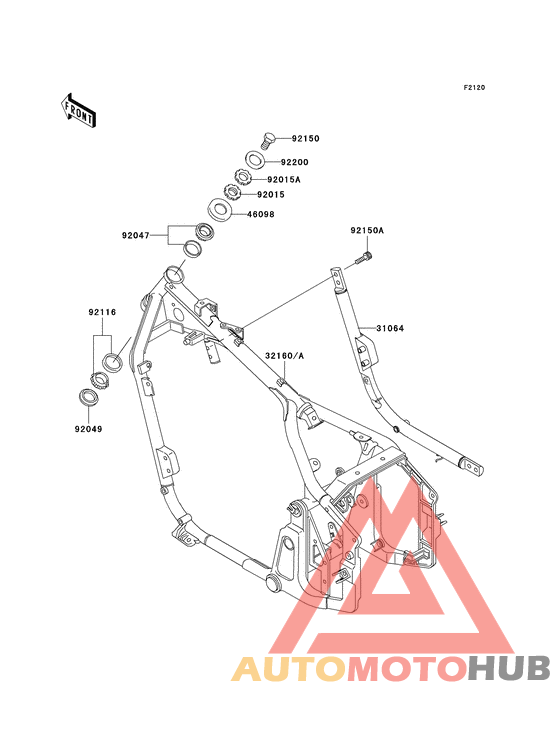 F2120

FRONT

92150

92200

92015A

92015

46098

92047

92150A

92116

31064

32160/A

92049

AUTOMOTOHUB