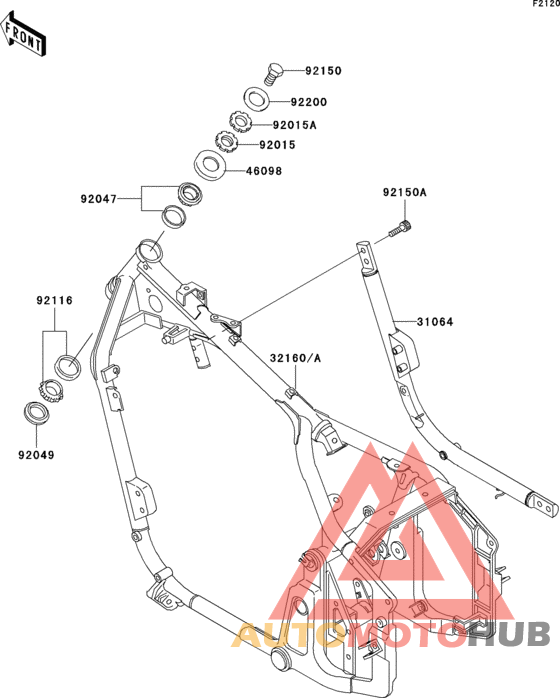 F2120

FRONT

92150
92200
92015A
92015
46098
92047
92150A
92116
31064
32160/A
92049

AUTOMOTOHUB