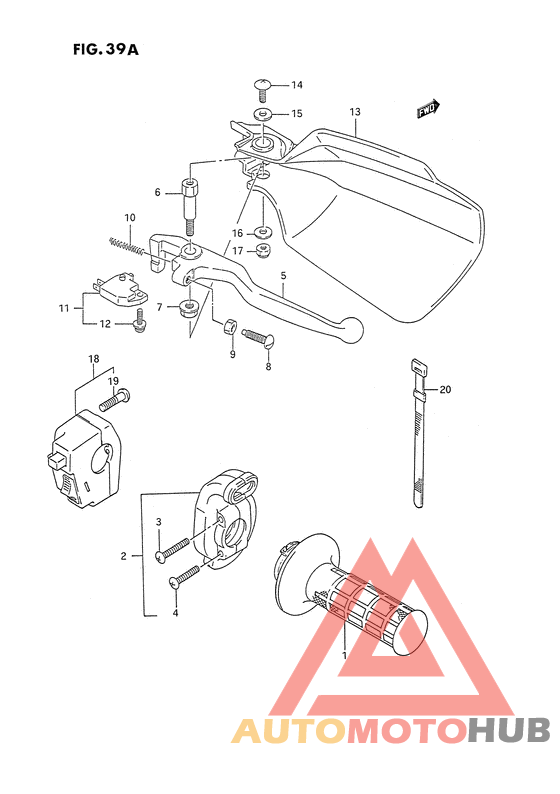 FIG. 39A

14
15
13
FWD
6
10
16
17
5
11
7
12
9
8
18
19
20
3
2
4
1

AUTOMOTOHUB