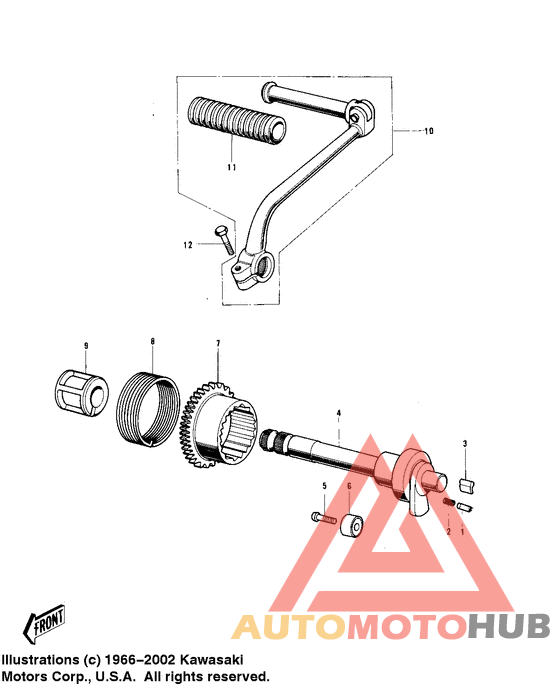 10

11

12

9

8

7

4

3

5

6

2

1

FRONT

AUTOMOTOHUB

Illustrations (c) 1966–2002 Kawasaki Motors Corp., U.S.A. All rights reserved.