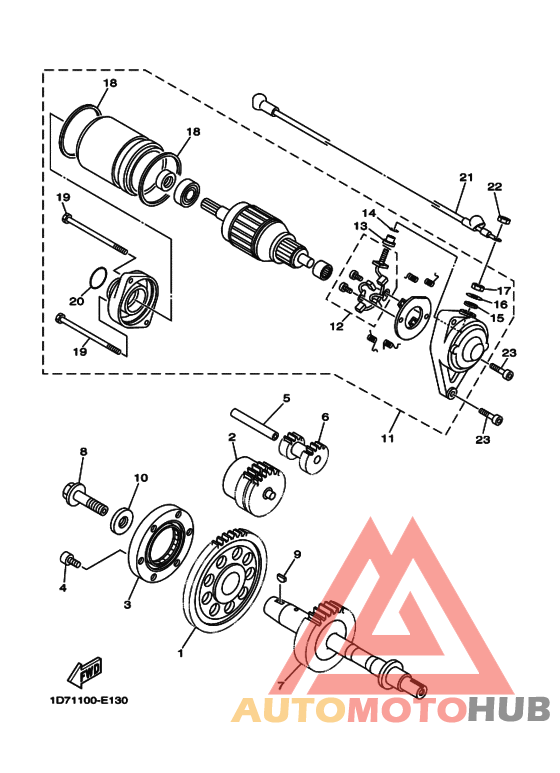 18
18
19
20
19
21
22
14
13
17
16
15
12
23
23
11
5
6
2
8
10
4
3
9
1
7
FWD
1D71100-E130
AUTOMOTOHUB