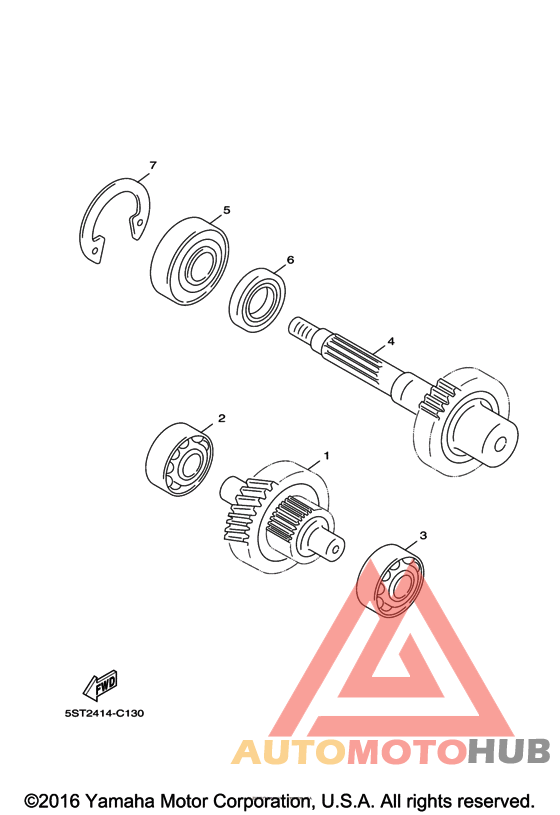 7
5
6
4
2
1
3
FWD
5ST2414-C130
AUTOMOTOHUB
©2016 Yamaha Motor Corporation, U.S.A. All rights reserved.