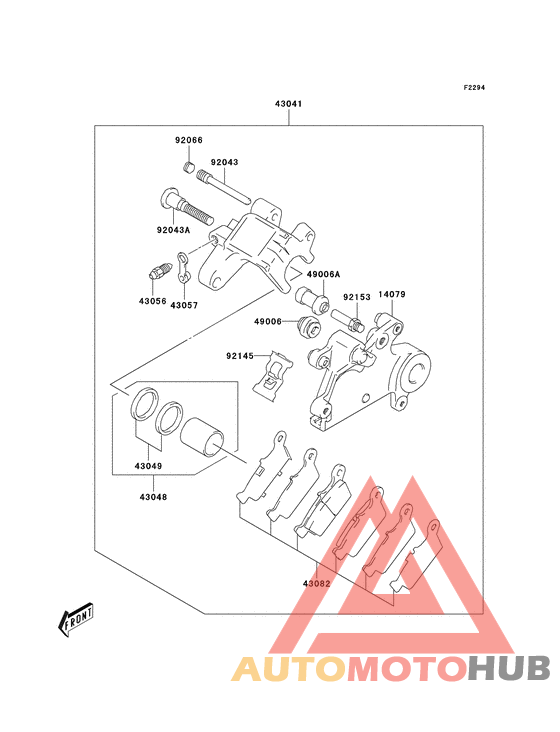 F2294

43041

92066

92043

92043A

43056

43057

49006A

92153

14079

49006

92145

43049

43048

43082

FRONT

AUTOMOTOHUB