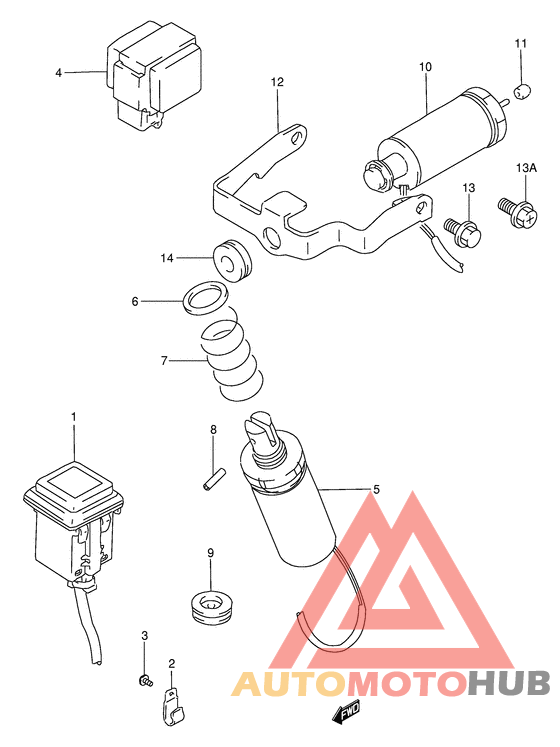 4
12
10
11
13A
13
14
6
7
1
8
5
9
3
2
AUTOMOTOHUB
FWD