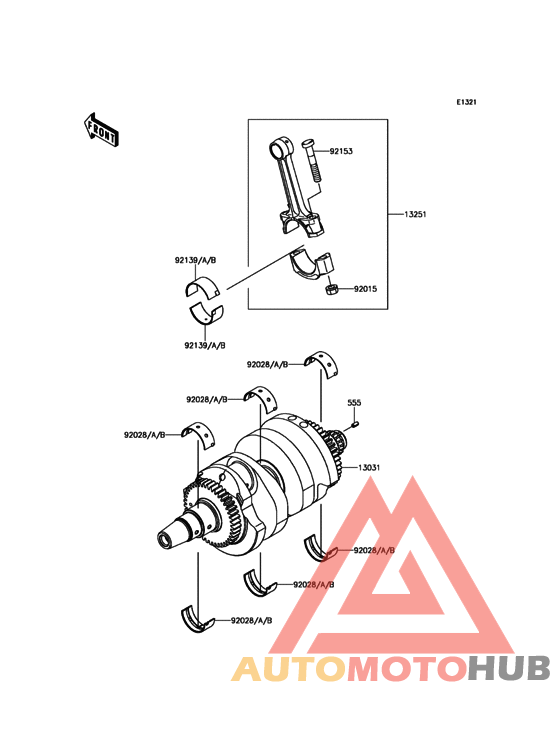 E1321

FRONT

92153

13251

92139/A/B

92015

92139/A/B

92028/A/B

92028/A/B

555

92028/A/B

13031

92028/A/B

92028/A/B

92028/A/B

AUTOMOTOHUB