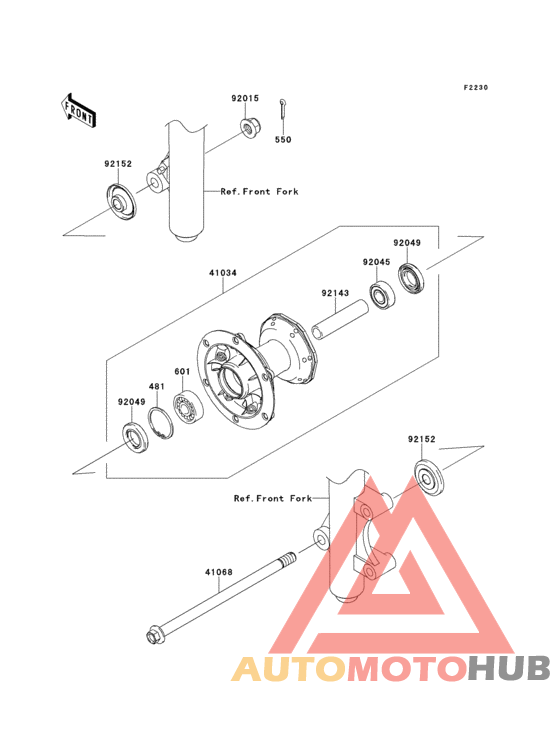 F2230

FRONT

92015

550

92152

Ref.Front Fork

41034

92049

92045

92143

601

481

92049

92152

Ref.Front Fork

41068

AUTOMOTOHUB