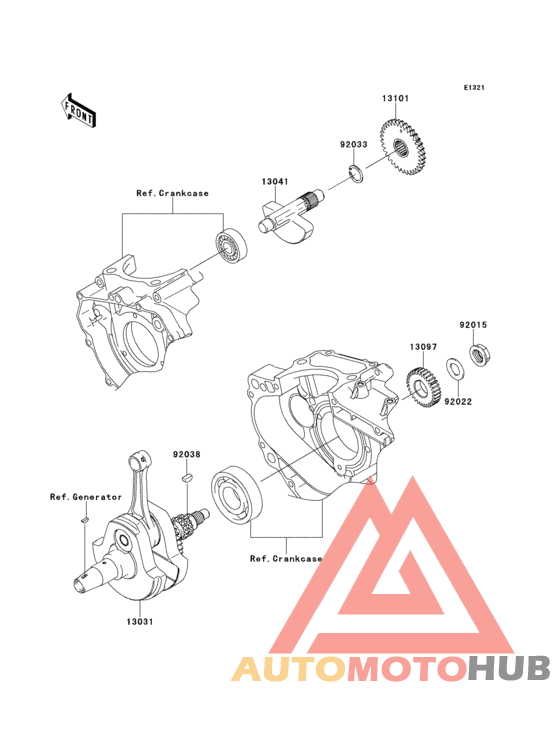 E1321

FRONT

13101

92033

13041

Ref.Crankcase

92015

13097

92022

92038

Ref.Generator

Ref.Crankcase

13031

AUTOMOTOHUB