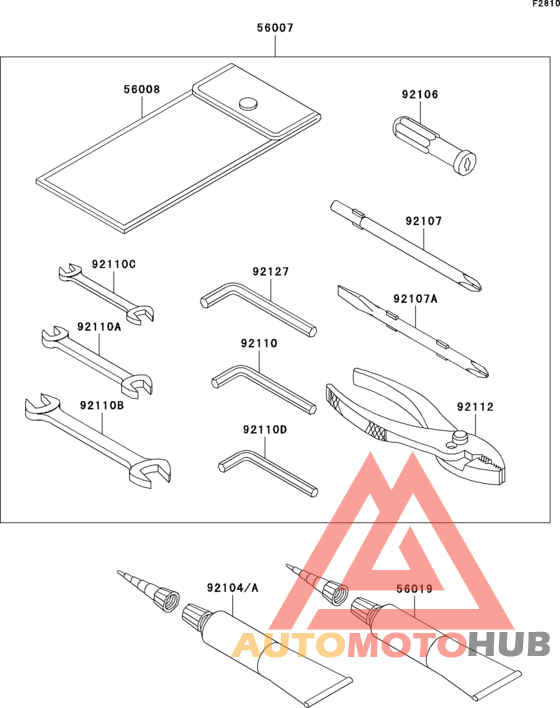 F2810

56007

56008

92106

92107

92110C

92127

92107A

92110A

92110

92112

92110B

92110D

92104/A

56019

AUTOMOTOHUB