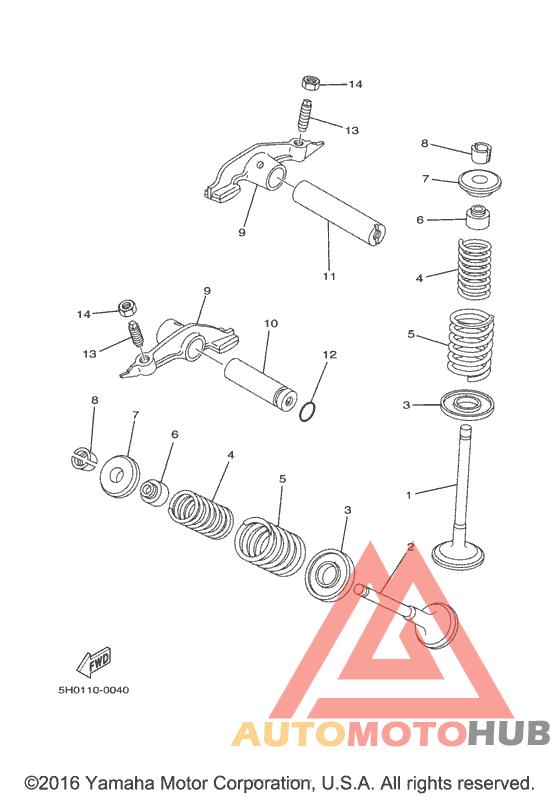 14
13
8
7
6
9
11
4
9
14
10
13
12
5
3
8
7
6
4
5
3
1
2
FWD
5H0110-0040
AUTOMOTOHUB
©2016 Yamaha Motor Corporation, U.S.A. All rights reserved.