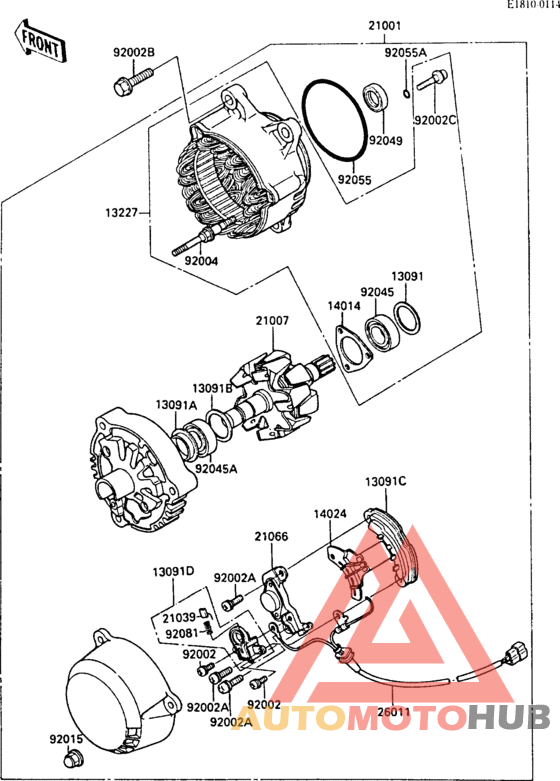 E1810-0114

FRONT

21001
92002B
92055A
92002C
92049
92055
13227
92004
13091
92045
14014
21007
13091B
13091A
92045A
13091C
14024
21066
13091D
92002A
21039
92081
92002
92002A
92002
92002A
26011
92015

AUTOMOTOHUB