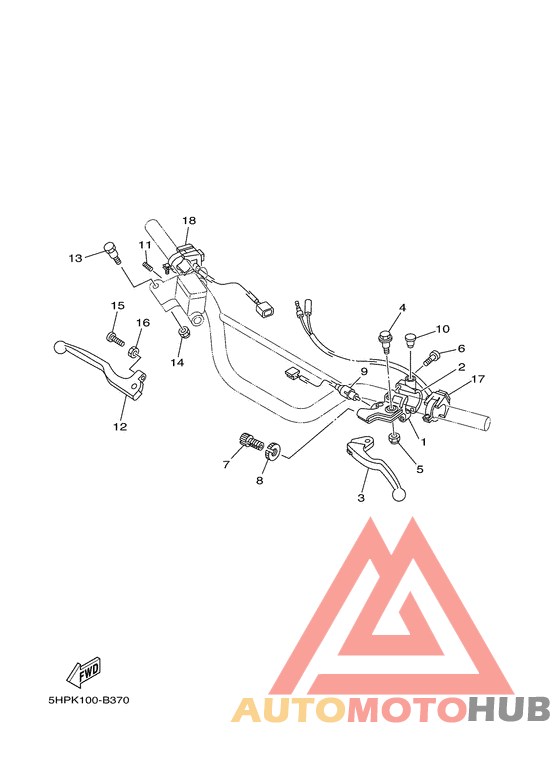 18
13
11
15
16
14
12
4
10
6
2
17
9
1
5
7
8
3
FWD
5HPK100-B370
AUTOMOTOHUB