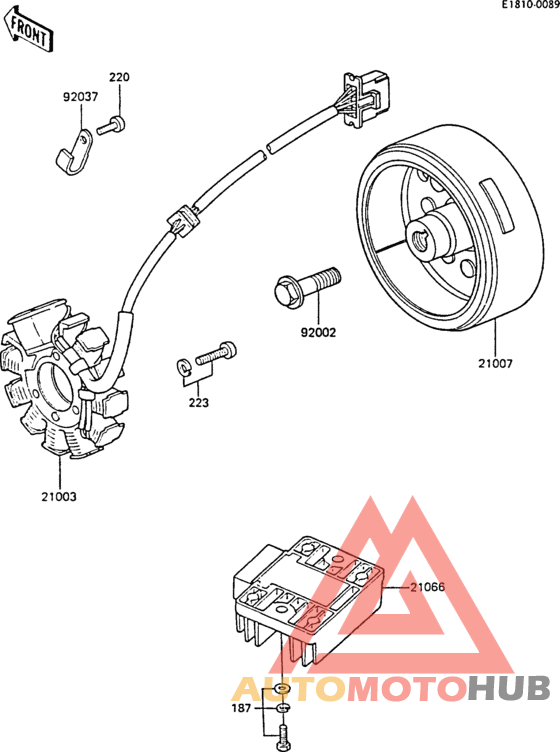 E1810-0089

FRONT

220

92037

92002

21007

223

21003

21066

AUTOMOTOHUB

187