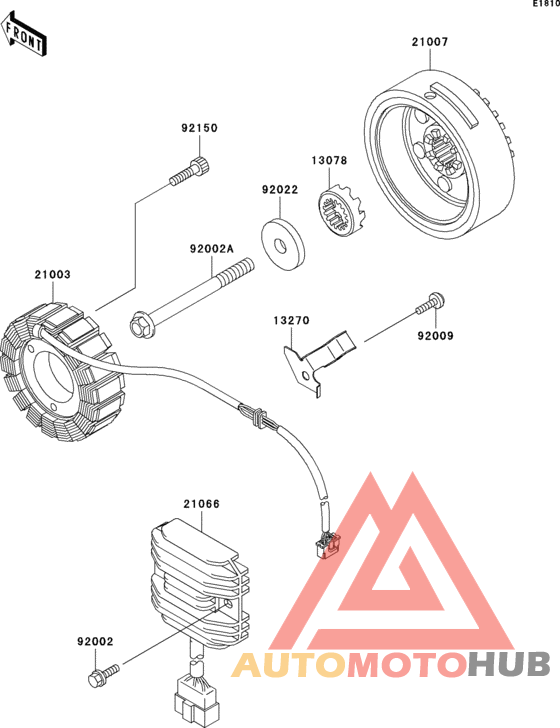 E1810

FRONT

21007

92150

13078

92022

92002A

21003

13270

92009

21066

92002

AUTOMOTOHUB