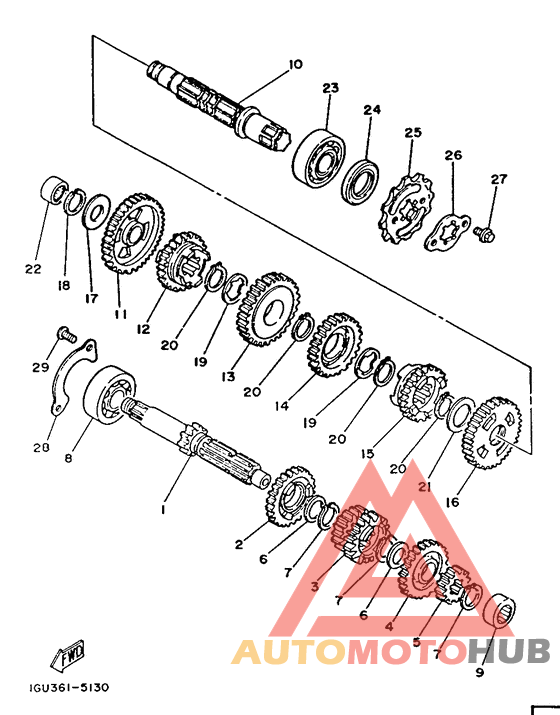 10
23
24
25
26
27
22
18
17
11
12
20
19
13
20
14
19
20
15
20
21
16
29
28
8
1
2
6
7
3
7
6
4
5
7
9
FWD
IGU361-5130
AUTOMOTOHUB