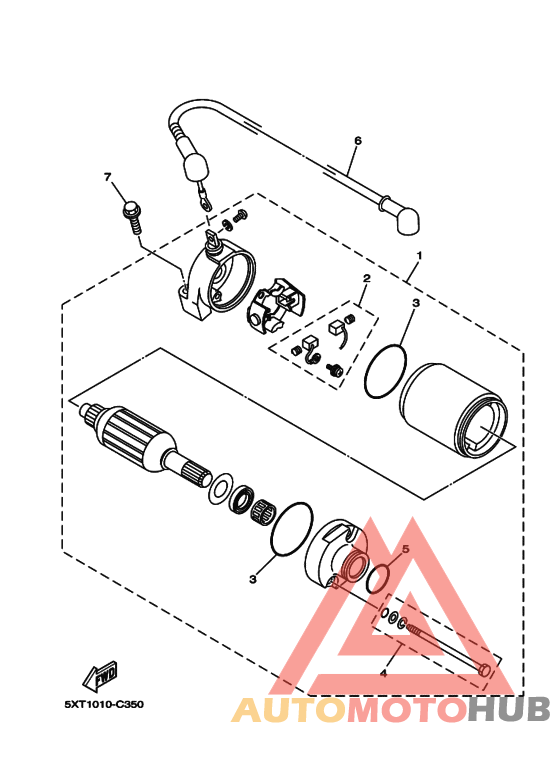 6
7
1
2
3
3
5
4
FWD
5XT1010-C350
AUTOMOTOHUB