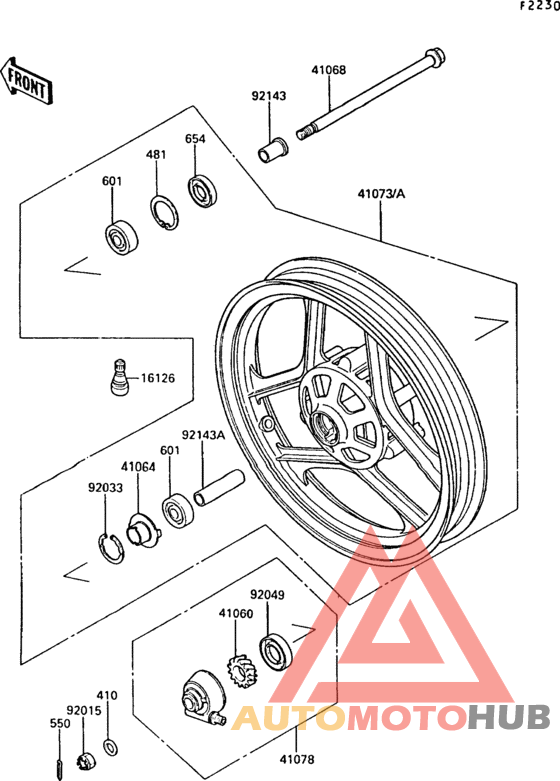 F2230

FRONT

41068

92143

654

481

601

41073/A

16126

92143A

601

41064

92033

92049

41060

410

92015

550

41078

AUTOMOTOHUB