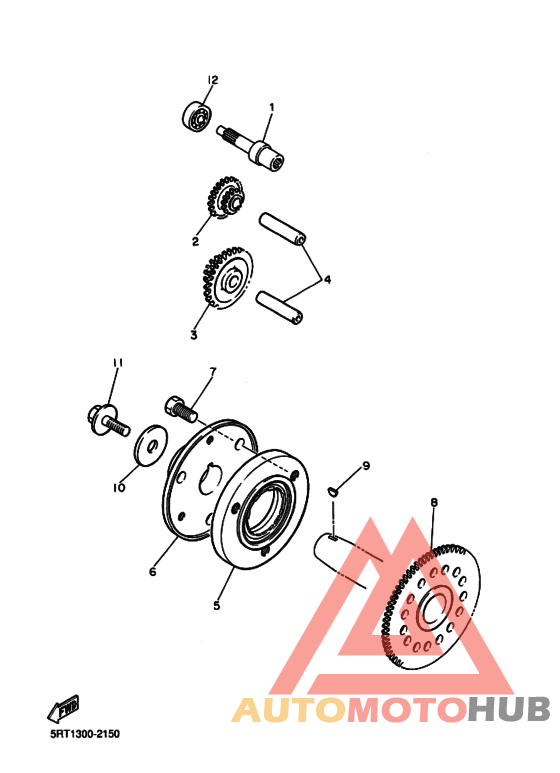 12
1
2
4
3
11
7
10
9
8
6
5
FWD
5RT1300-2150
AUTOMOTOHUB