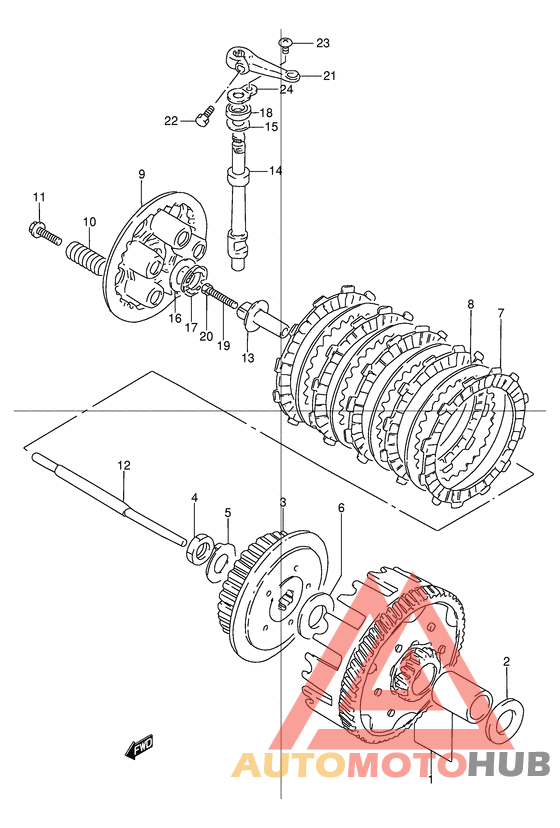 23
21
24
18
22
15
14
9
11
10
16
17
20
19
13
8
7
12
4
5
3
6
2
1
FWD
AUTOMOTOHUB