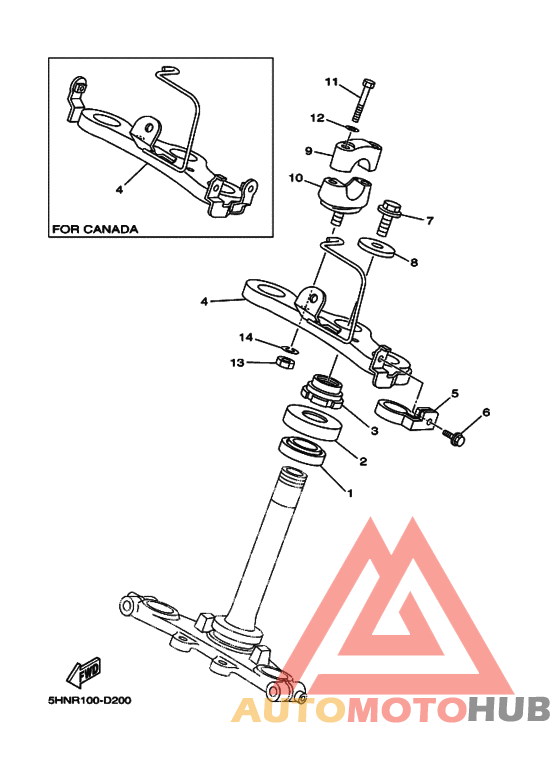 4

FOR CANADA

11
12
9
10
7
8
4
14
13
5
6
3
2
1

FWD

5HNR100-D200

AUTOMOTOHUB