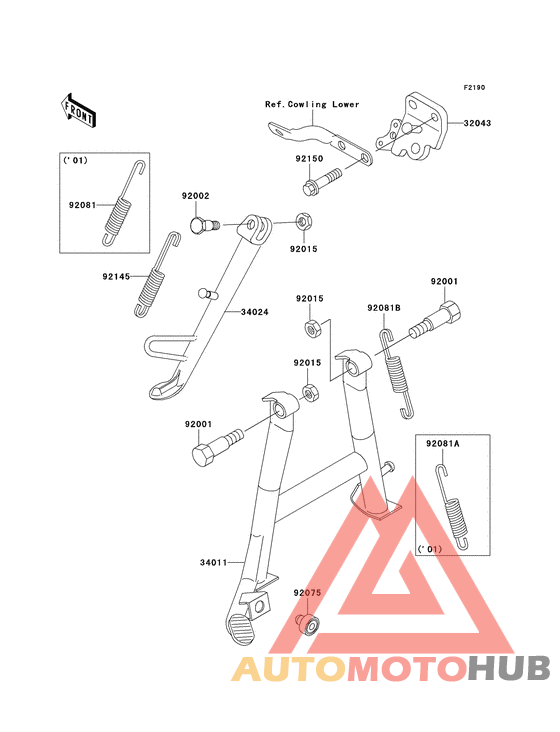 F2190

FRONT

Ref.Cowling Lower

32043

92150

('01)

92081

92002

92015

92145

34024

92015

92081B

92001

92015

92001

92081A

('01)

34011

92075

AUTOMOTOHUB