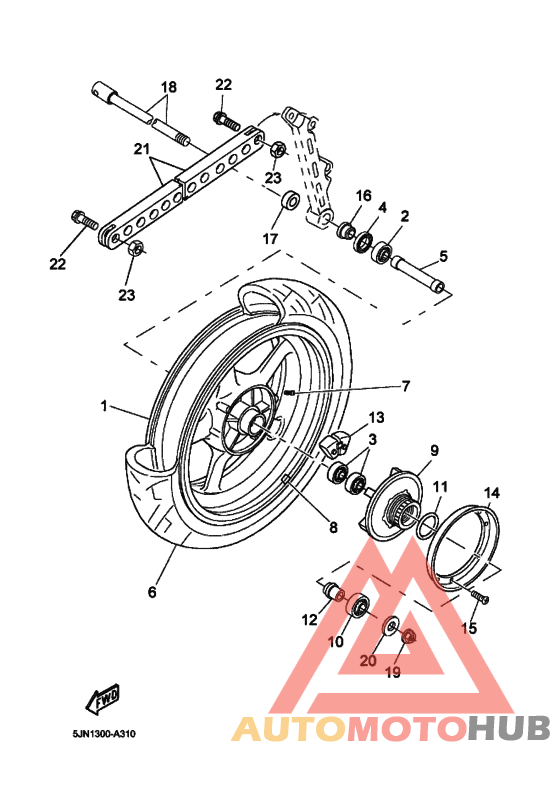 18
22
21
23
16
4
2
17
5
22
23
7
1
13
3
9
11
14
8
6
12
10
20
19
15
FWD
5JN1300-A310
AUTOMOTOHUB