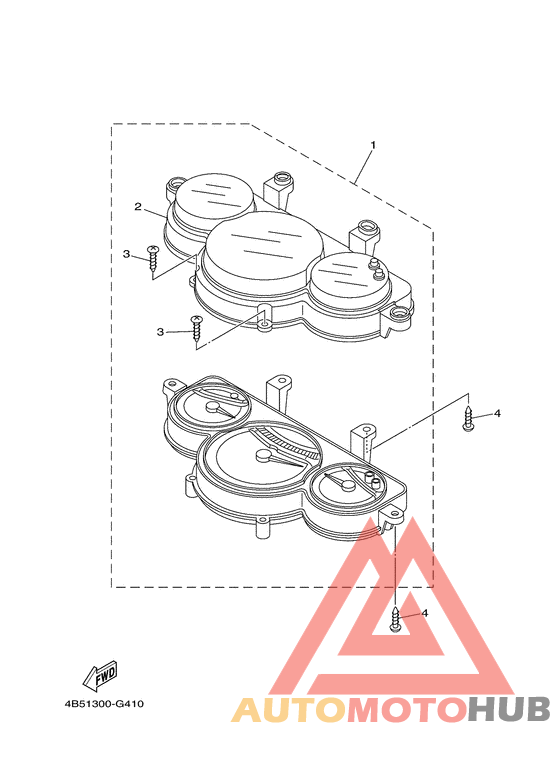 1
2
3
3
4
4
FWD
4B51300-G410
AUTOMOTOHUB