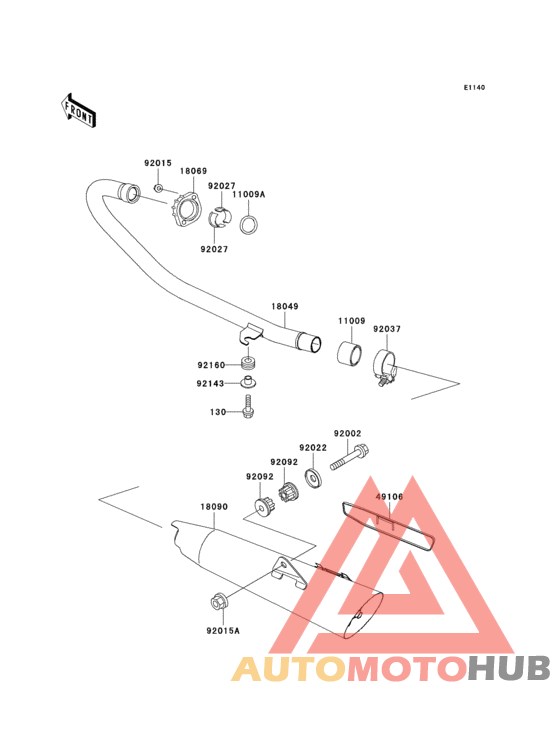 E1140

FRONT

92015
18069
92027
11009A
92027

18049
11009
92037

92160
92143
130

92002
92022
92092
92092
49106
18090

92015A

AUTOMOTOHUB