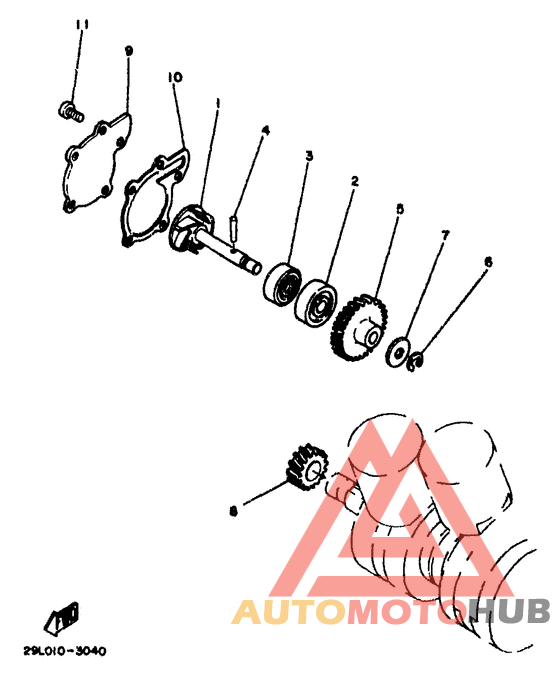 11
9
10
1
4
3
2
5
7
6
8
AUTOMOTOHUB
29L010-3040